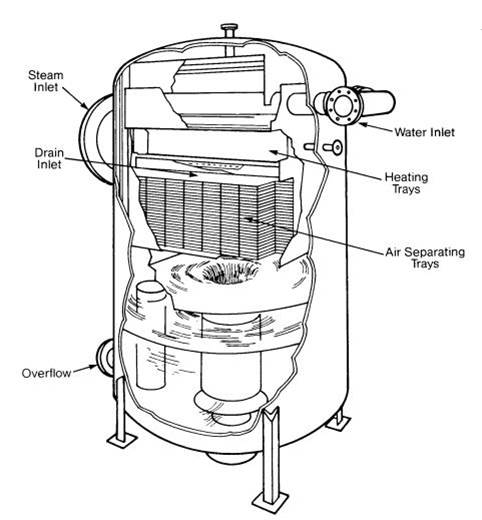 Steam Inlet

Water Inlet

Drain Inlet

Heating Trays

Air Separating Trays

Overflow